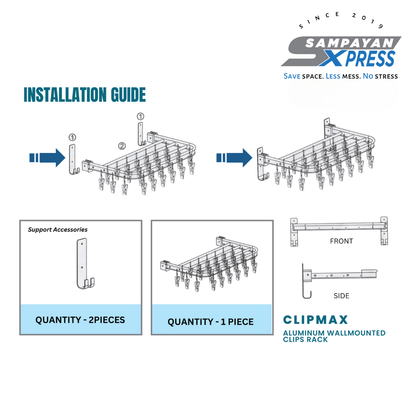 SINCE 2019
SAMPAYAN
XPRESS
SAVE SPACE. LESS MESS. NO STRESS

INSTALLATION GUIDE

①
②
①

Support Accessories

QUANTITY - 2PIECES

QUANTITY - 1 PIECE

FRONT

SIDE

CLIPMAX
ALUMINUM WALLMOUNTED CLIPS RACK